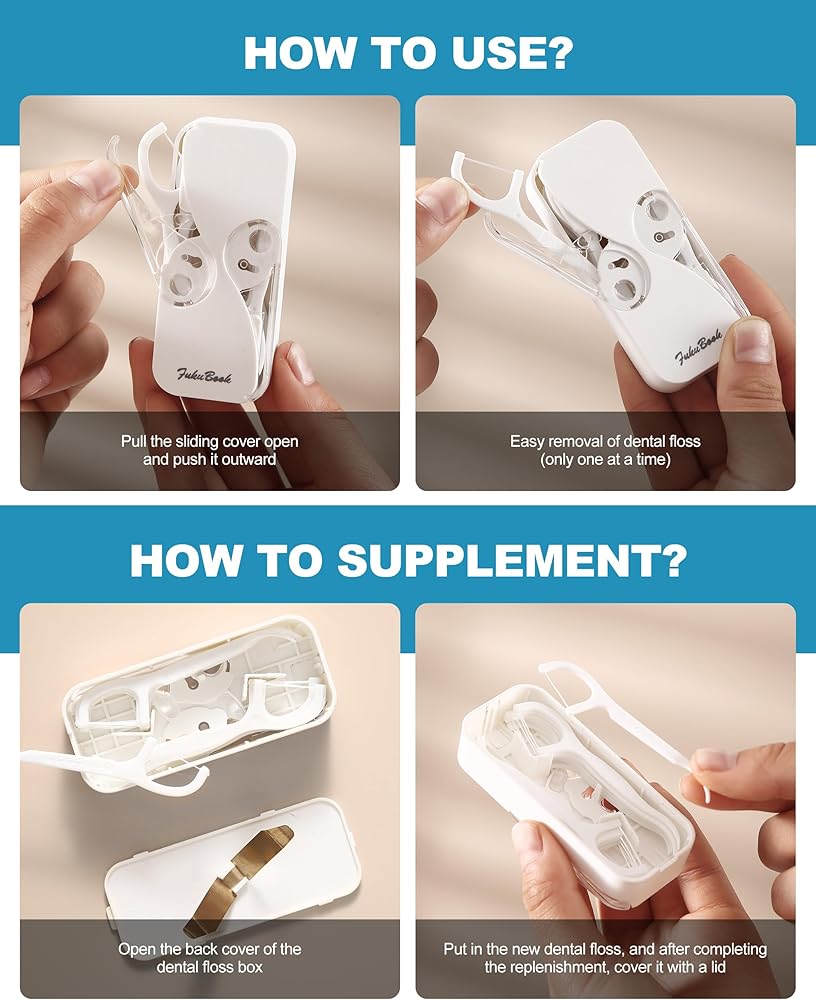 HOW TO USE?

FukuBook

Pull the sliding cover open and push it outward

FukuBook

Easy removal of dental floss (only one at a time)

HOW TO SUPPLEMENT?

Open the back cover of the dental floss box

Put in the new dental floss, and after completing the replenishment, cover it with a lid