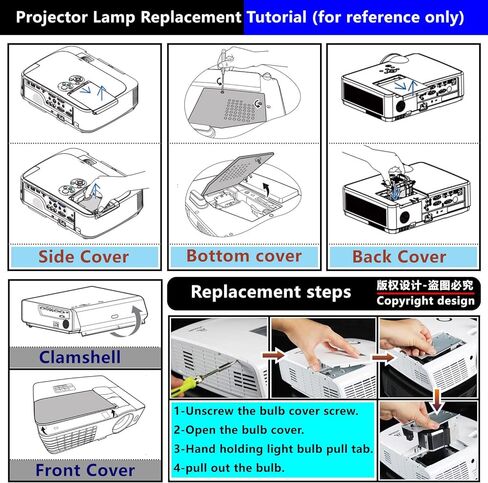 Projector Lamp Replacement Tutorial (for reference only)

Side Cover

Bottom cover

Back Cover

Clamshell

Front Cover

Replacement steps

版权设计-盗图必究
Copyright design

1-Unscrew the bulb cover screw.
2-Open the bulb cover.
3-Hand holding light bulb pull tab.
4-pull out the bulb.