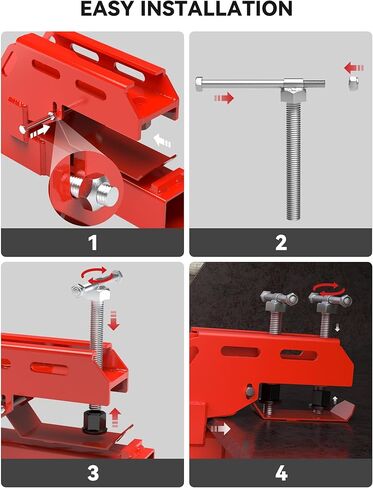 EASY INSTALLATION

1

2

3

4