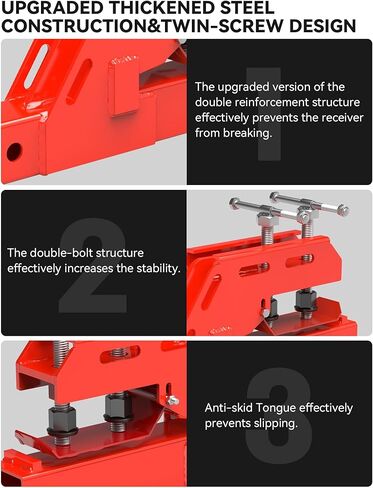 UPGRADED THICKENED STEEL CONSTRUCTION&TWIN-SCREW DESIGN

1

The upgraded version of the double reinforcement structure effectively prevents the receiver from breaking.

2

The double-bolt structure effectively increases the stability.

3

Anti-skid Tongue effectively prevents slipping.