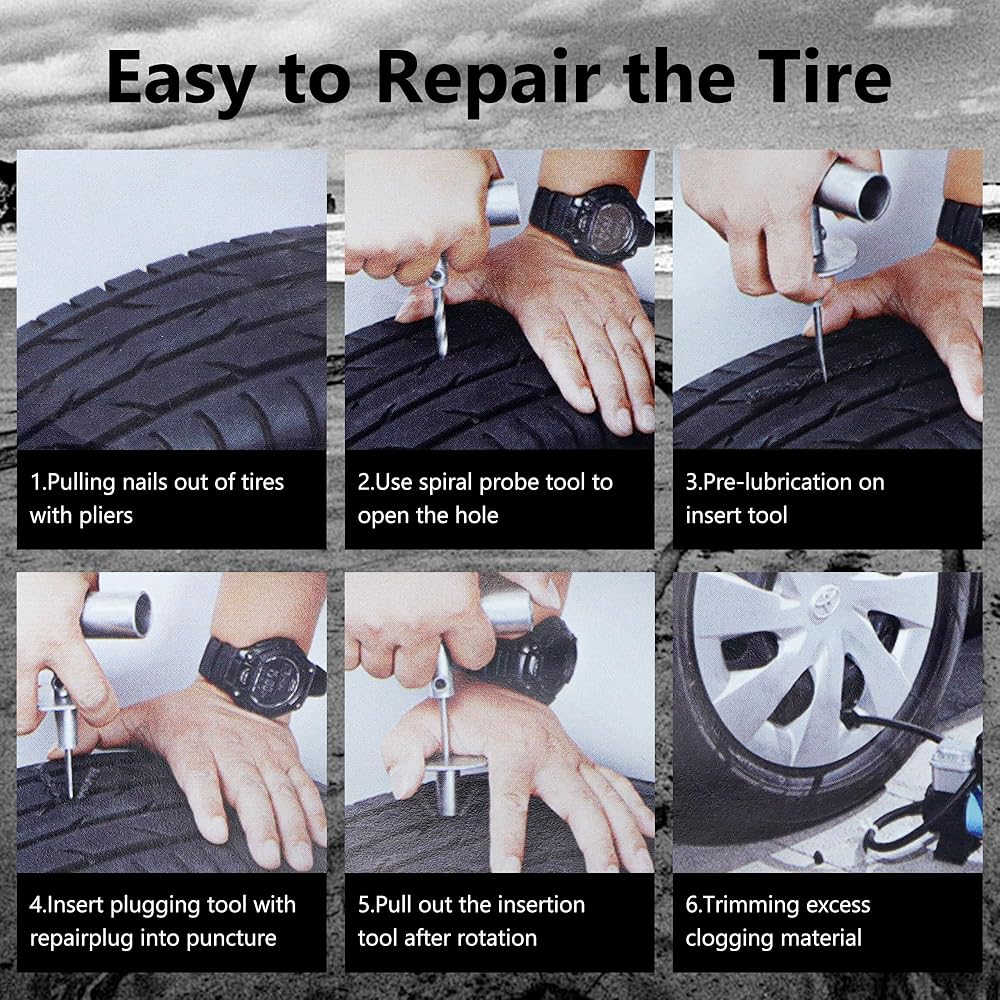 Easy to Repair the Tire

1.Pulling nails out of tires with pliers

2.Use spiral probe tool to open the hole

3.Pre-lubrication on insert tool

4.Insert plugging tool with repairplug into puncture

5.Pull out the insertion tool after rotation

6.Trimming excess clogging material