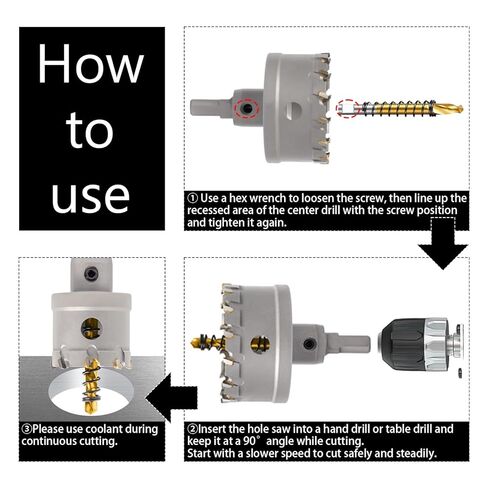 How to use

① Use a hex wrench to loosen the screw, then line up the recessed area of the center drill with the screw position and tighten it again.

②Insert the hole saw into a hand drill or table drill and keep it at a 90° angle while cutting.
Start with a slower speed to cut safely and steadily.

③Please use coolant during continuous cutting.