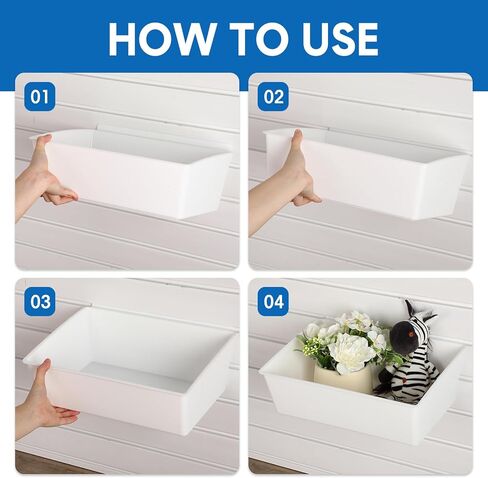 HOW TO USE

01

02

03

04