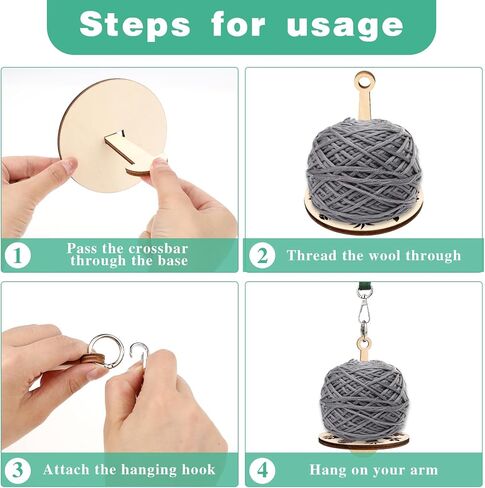 Steps for usage

1 Pass the crossbar through the base

2 Thread the wool through

3 Attach the hanging hook

4 Hang on your arm