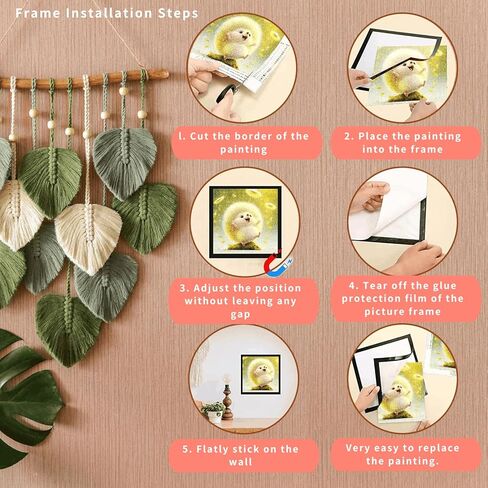 Frame Installation Steps

1. Cut the border of the painting

2. Place the painting into the frame

3. Adjust the position without leaving any gap

4. Tear off the glue protection film of the picture frame

5. Flatly stick on the wall

Very easy to replace the painting.