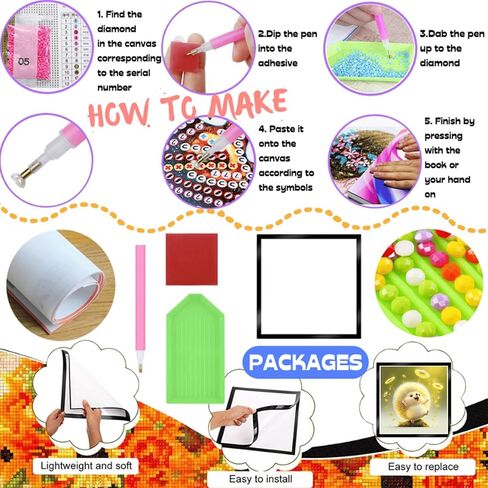 05

1. Find the diamond in the canvas corresponding to the serial number

2.Dip the pen into the adhesive

3.Dab the pen up to the diamond

HOW TO MAKE

4. Paste it onto the canvas according to the symbols

5. Finish by pressing with the book or your hand on

PACKAGES

Lightweight and soft

Easy to install

Easy to replace