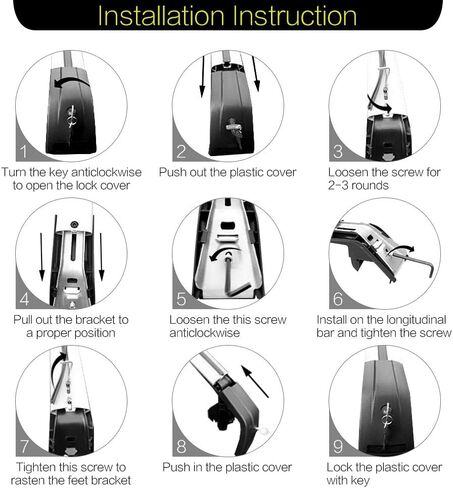 Installation Instruction

1
Turn the key anticlockwise to open the lock cover

2
Push out the plastic cover

3
Loosen the screw for 2-3 rounds

4
Pull out the bracket to a proper position

5
Loosen the this screw anticlockwise

6
Install on the longitudinal bar and tighten the screw

7
Tighten this screw to rasten the feet bracket

8
Push in the plastic cover

9
Lock the plastic cover with key