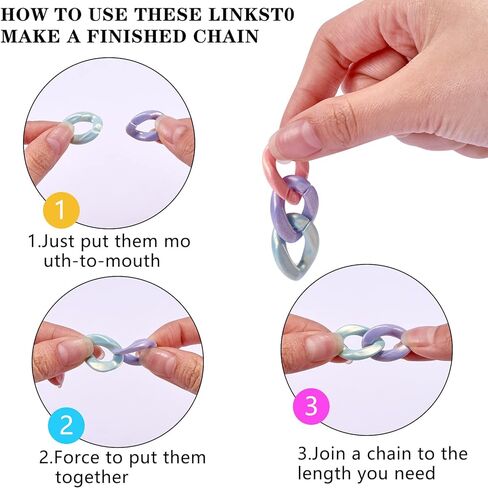 HOW TO USE THESE LINKST0 MAKE A FINISHED CHAIN

1

1.Just put them mo uth-to-mouth

2

2.Force to put them together

3

3.Join a chain to the length you need