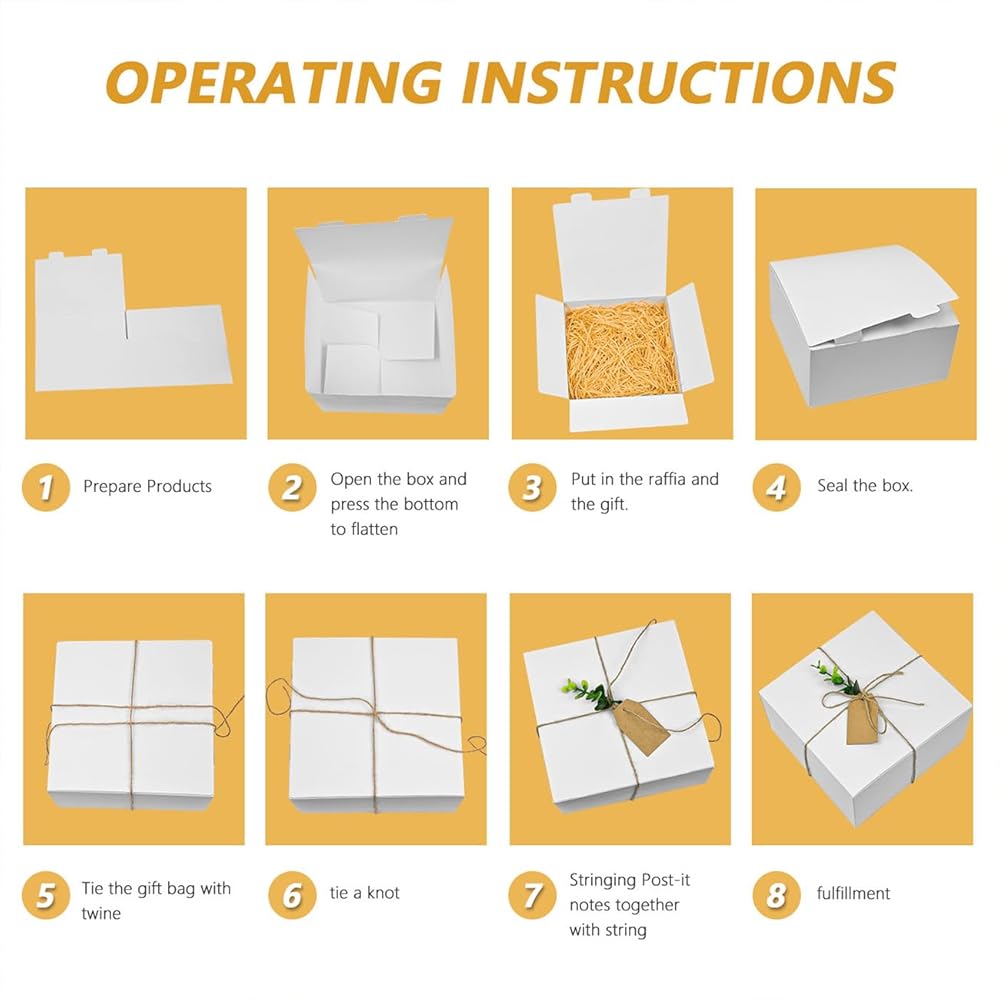 OPERATING INSTRUCTIONS

1 Prepare Products

2 Open the box and press the bottom to flatten

3 Put in the raffia and the gift.

4 Seal the box.

5 Tie the gift bag with twine

6 tie a knot

7 Stringing Post-it notes together with string

8 fulfillment