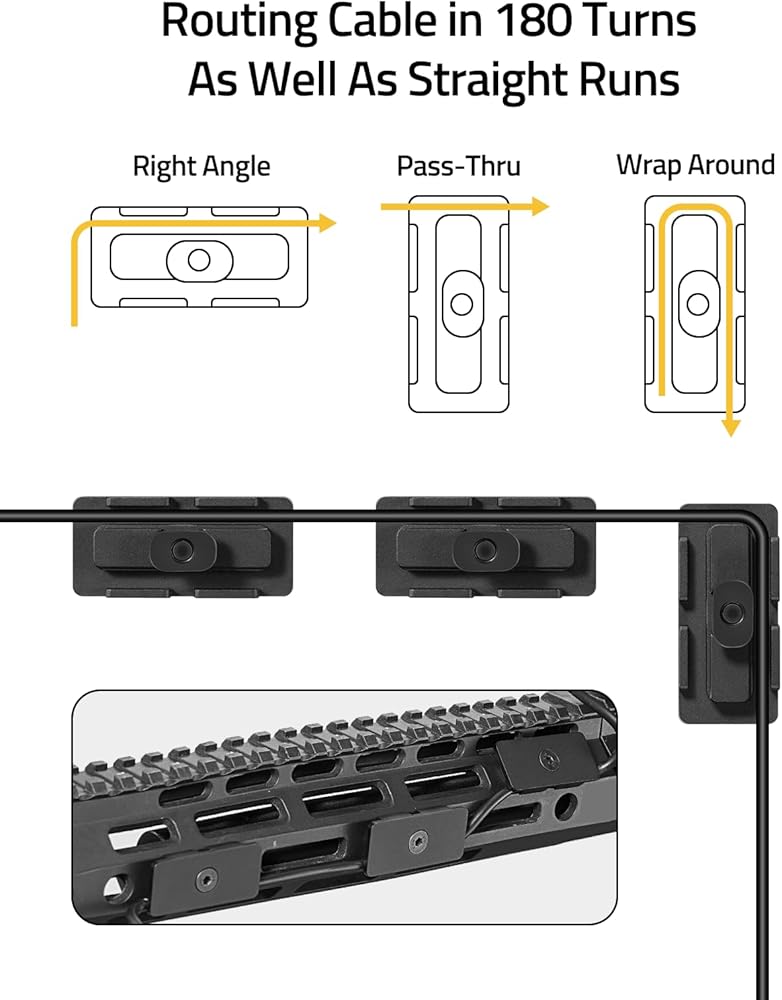 Routing Cable in 180 Turns
As Well As Straight Runs

Right Angle

Pass-Thru

Wrap Around