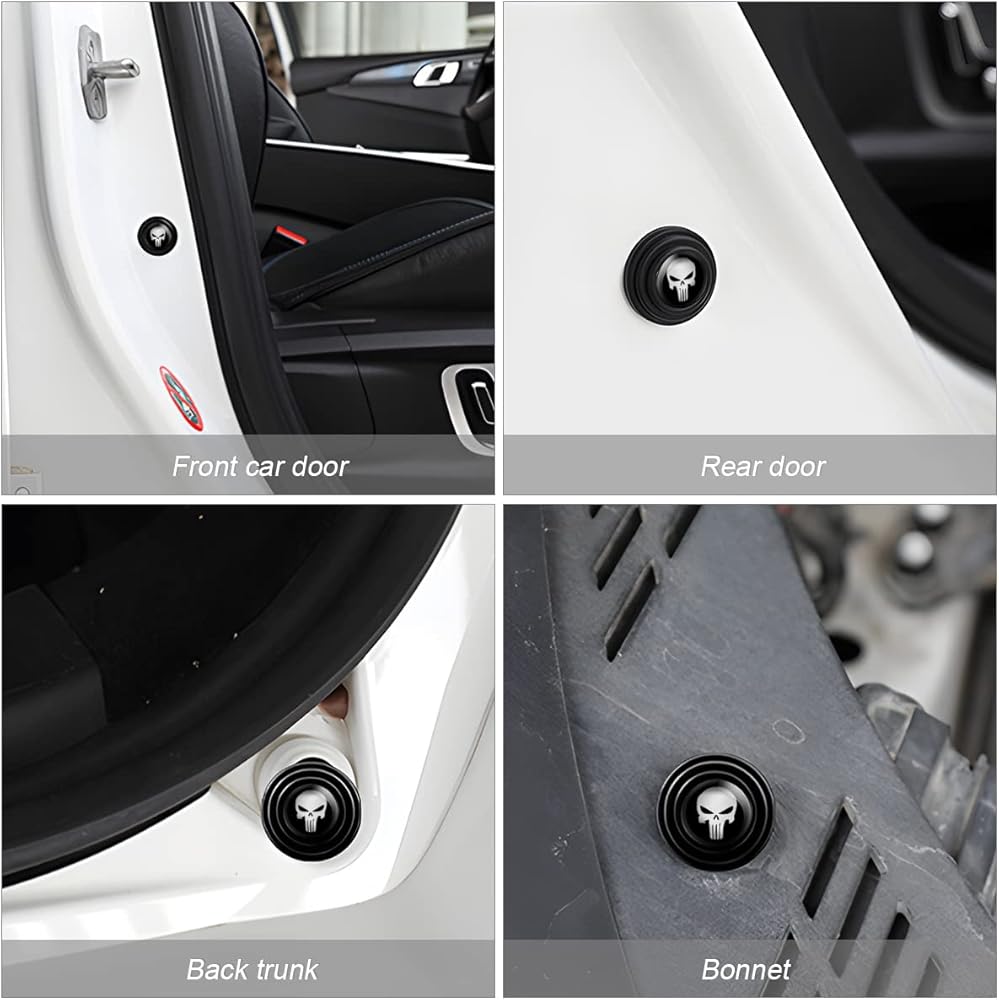 Front car door

Rear door

Back trunk

Bonnet