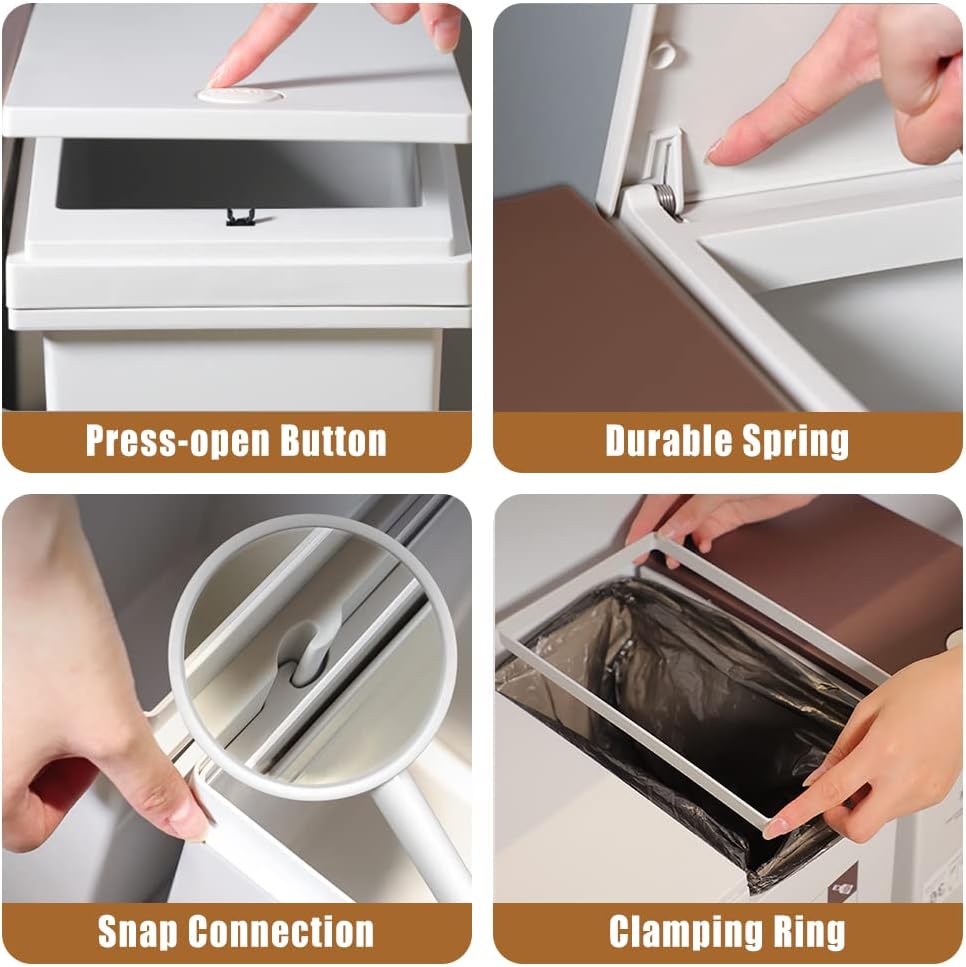 Press-open Button

Durable Spring

Snap Connection

Clamping Ring