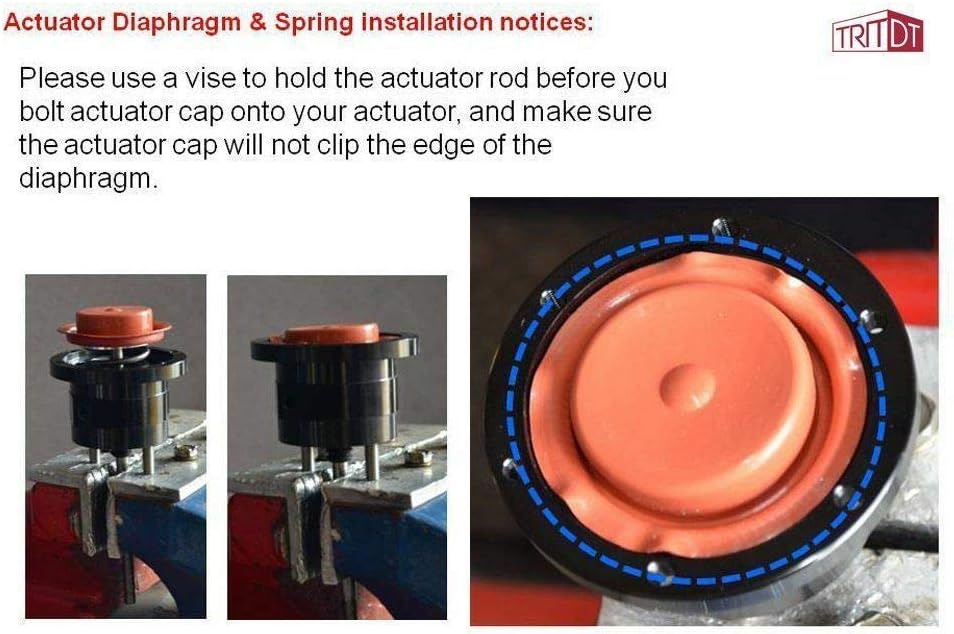 Actuator Diaphragm & Spring installation notices:

TRITDT

Please use a vise to hold the actuator rod before you bolt actuator cap onto your actuator, and make sure the actuator cap will not clip the edge of the diaphragm.