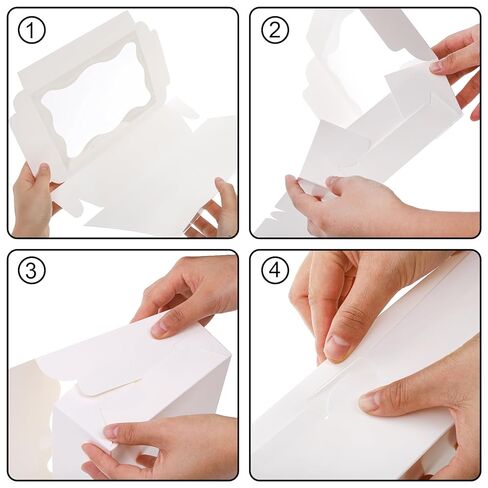 1

2

3

4