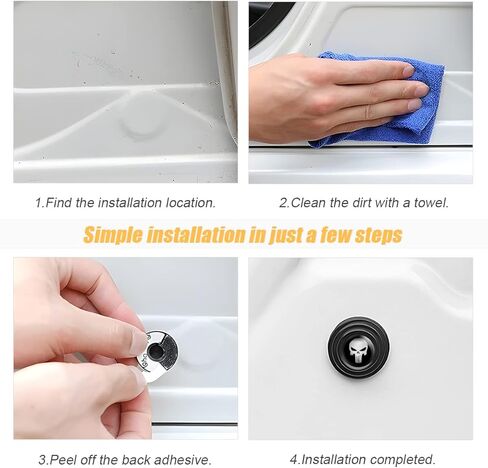 1.Find the installation location.

2.Clean the dirt with a towel.

Simple installation in just a few steps

3.Peel off the back adhesive.

4.Installation completed.