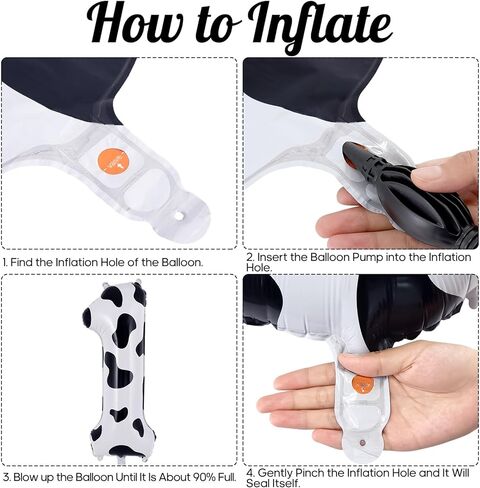 How to Inflate

1. Find the Inflation Hole of the Balloon.

2. Insert the Balloon Pump into the Inflation Hole.

3. Blow up the Balloon Until It Is About 90% Full.

4. Gently Pinch the Inflation Hole and It Will Seal Itself.