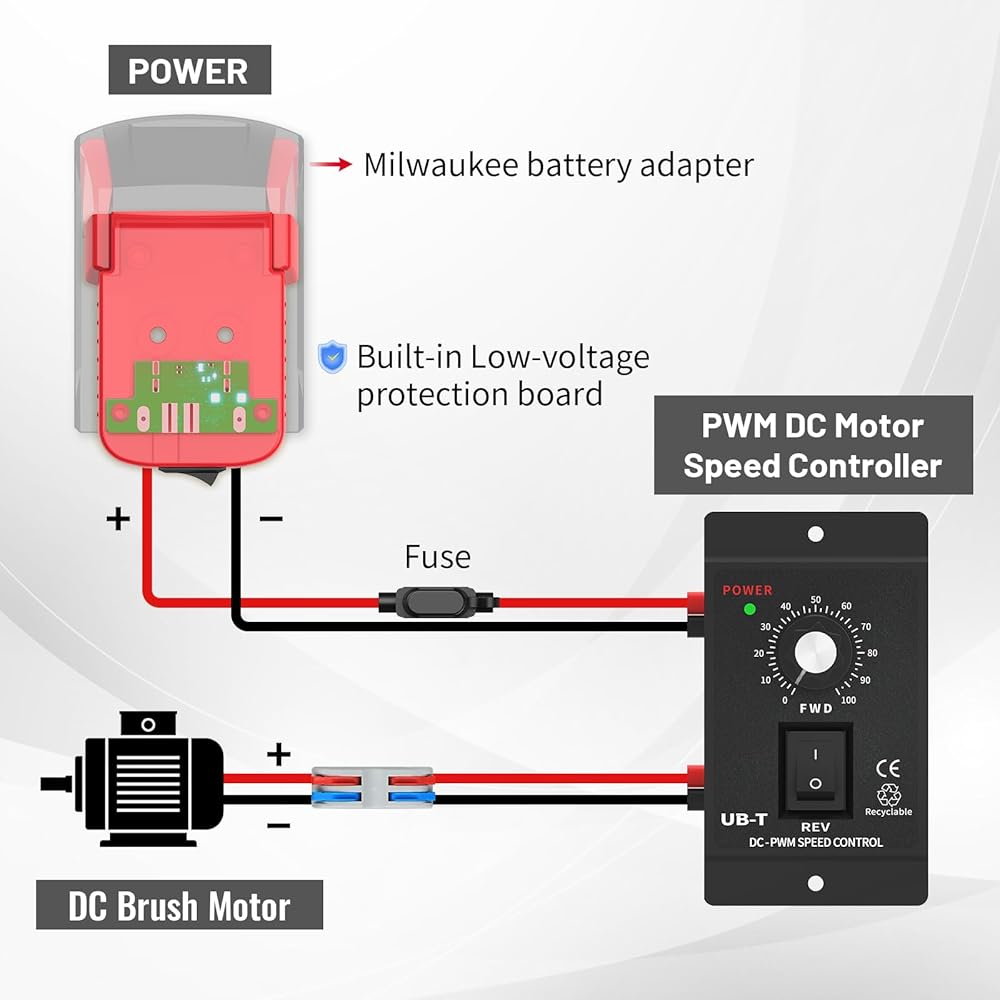 POWER

Milwaukee battery adapter

Built-in Low-voltage protection board

PWM DC Motor Speed Controller

+

−

Fuse

POWER

0 10 20 30 40 50 60 70 80 90 100

FWD

I

O

CE

Recyclable

UB-T

REV

DC-PWM SPEED CONTROL

+

−

DC Brush Motor