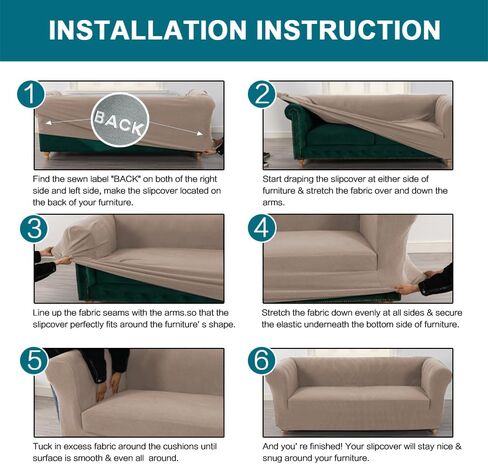 INSTALLATION INSTRUCTION

1

BACK

Find the sewn label "BACK" on both of the right side and left side, make the slipcover located on the back of your furniture.

2

Start draping the slipcover at either side of furniture & stretch the fabric over and down the arms.

3

Line up the fabric seams with the arms.so that the slipcover perfectly fits around the furniture' s shape.

4

Stretch the fabric down evenly at all sides & secure the elastic underneath the bottom side of furniture.

5

Tuck in excess fabric around the cushions until surface is smooth & even all around.

6

And you' re finished! Your slipcover will stay nice & snug around your furniture.