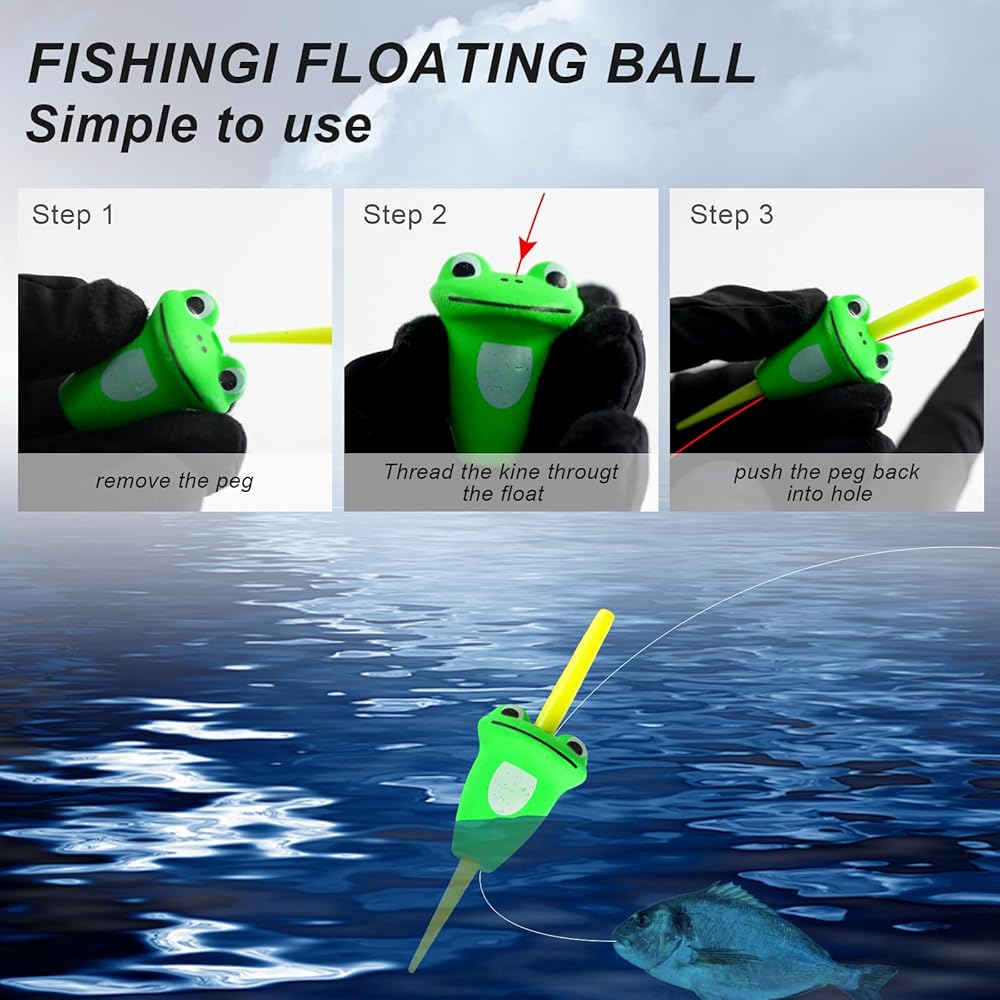 FISHINGI FLOATING BALL
Simple to use

Step 1
remove the peg

Step 2
Thread the kine througt the float

Step 3
push the peg back into hole