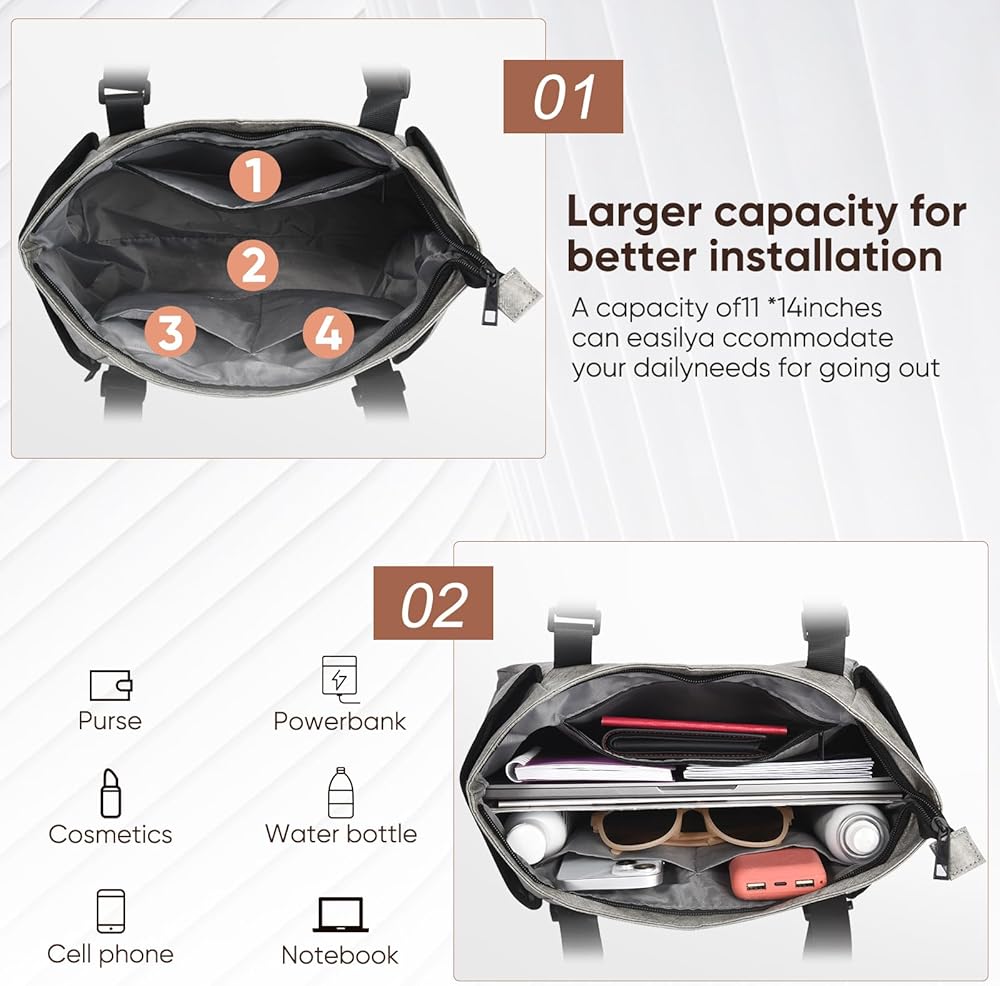 1

2

3

4

01

Larger capacity for better installation

A capacity of11 *14inches can easilya ccommodate your dailyneeds for going out

02

Purse

Powerbank

Cosmetics

Water bottle

Cell phone

Notebook