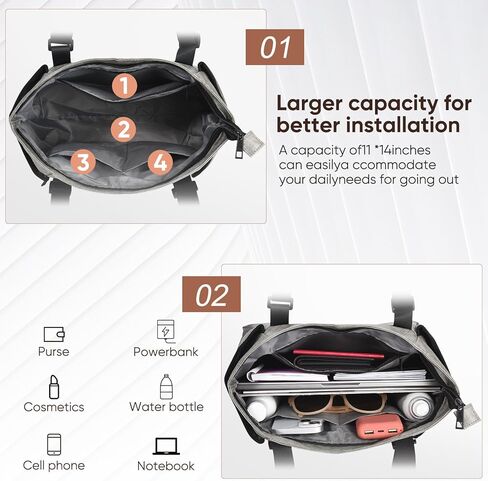 1
2
3
4

01

Larger capacity for better installation

A capacity of11 *14inches can easilya ccommodate your dailyneeds for going out

02

Purse

Powerbank

Cosmetics

Water bottle

Cell phone

Notebook