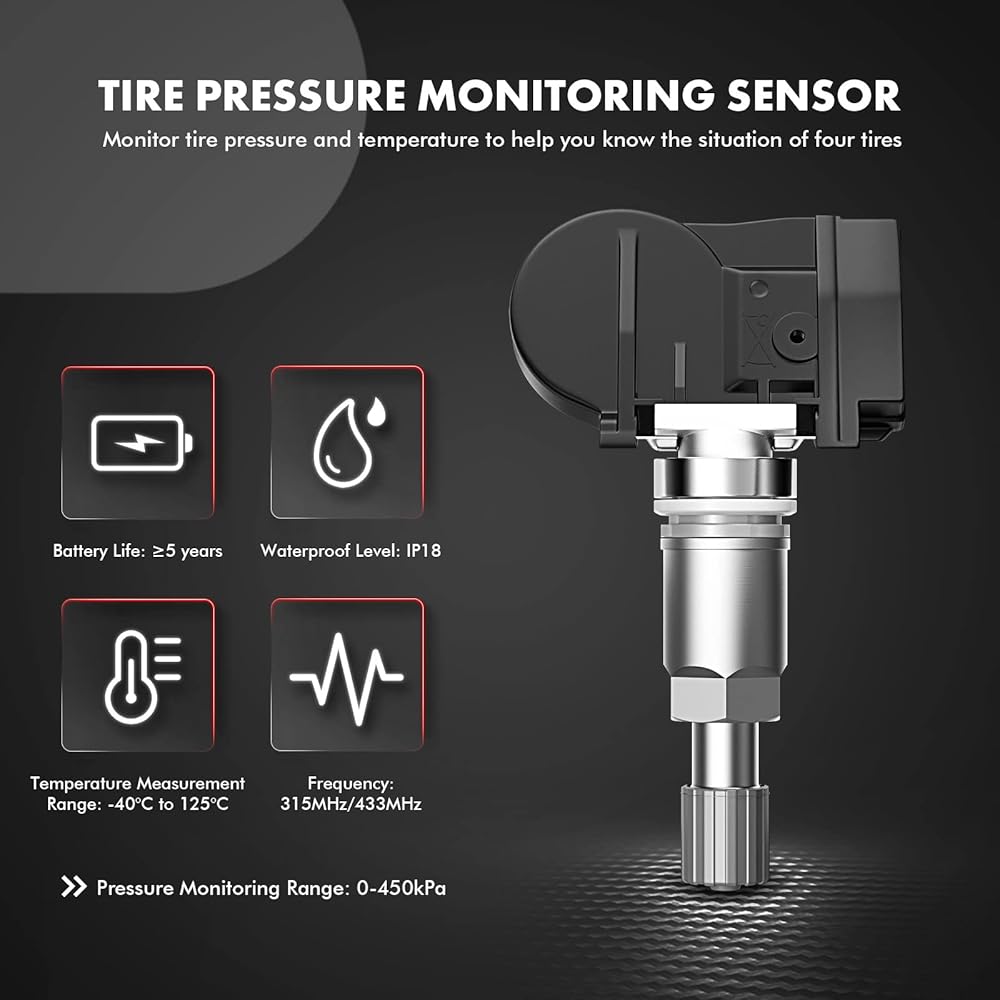 TIRE PRESSURE MONITORING SENSOR

Monitor tire pressure and temperature to help you know the situation of four tires

Battery Life: ≥5 years

Waterproof Level: IP18

Temperature Measurement Range: -40°C to 125°C

Frequency: 315MHz/433MHz

Pressure Monitoring Range: 0-450kPa