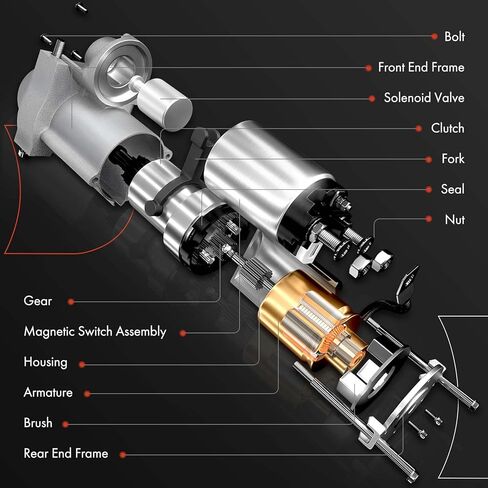 Bolt
Front End Frame
Solenoid Valve
Clutch
Fork
Seal
Nut
Gear
Magnetic Switch Assembly
Housing
Armature
Brush
Rear End Frame