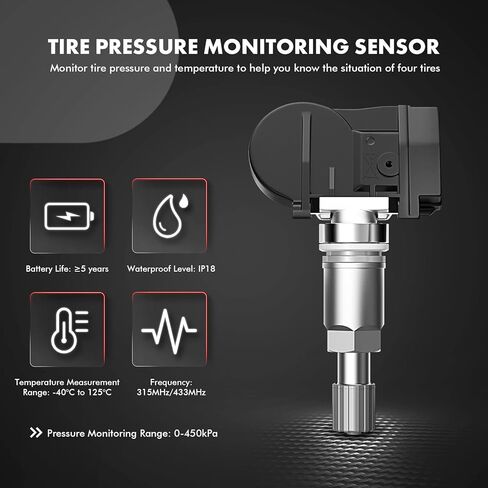 TIRE PRESSURE MONITORING SENSOR

Monitor tire pressure and temperature to help you know the situation of four tires

Battery Life: ≥5 years

Waterproof Level: IP18

Temperature Measurement Range: -40°C to 125°C

Frequency: 315MHz/433MHz

Pressure Monitoring Range: 0-450kPa