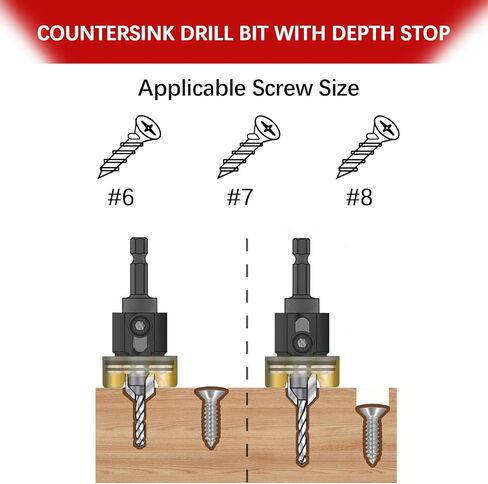 COUNTERSINK DRILL BIT WITH DEPTH STOP

Applicable Screw Size

#6

#7

#8