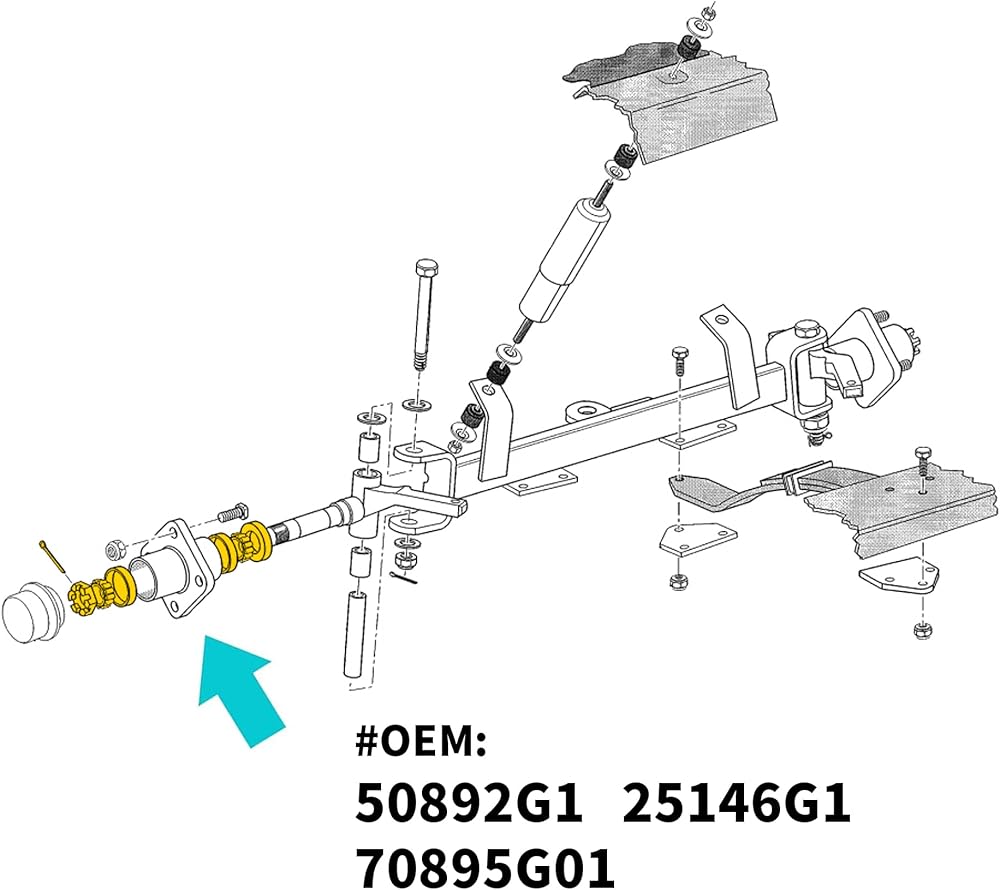 #OEM:
50892G1 25146G1
70895G01