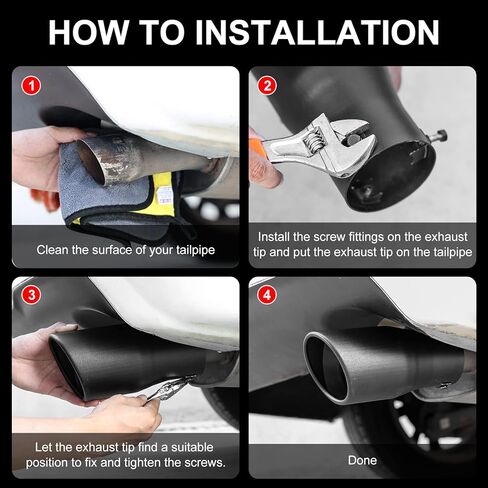 HOW TO INSTALLATION

1

Clean the surface of your tailpipe

2

Install the screw fittings on the exhaust tip and put the exhaust tip on the tailpipe

3

Let the exhaust tip find a suitable position to fix and tighten the screws.

4

Done