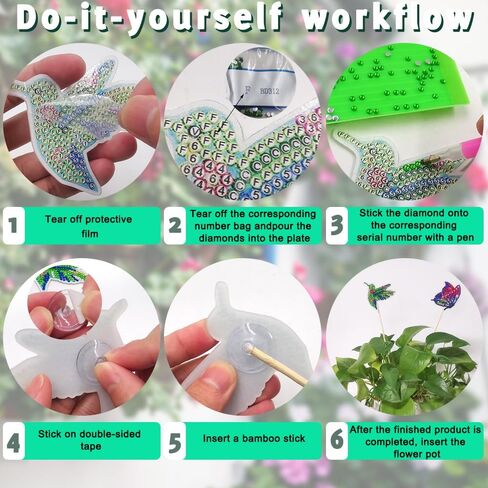 Do-it-yourself workflow

F BD312

1 Tear off protective film

2 Tear off the corresponding number bag andpour the diamonds into the plate

3 Stick the diamond onto the corresponding serial number with a pen

4 Stick on double-sided tape

5 Insert a bamboo stick

6 After the finished product is completed, insert the flower pot