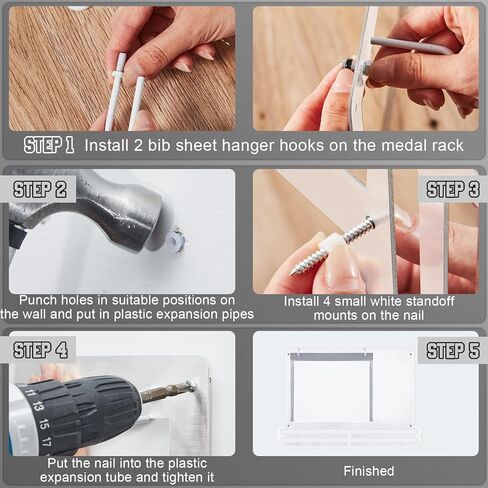 STEP 1 Install 2 bib sheet hanger hooks on the medal rack

STEP 2

Punch holes in suitable positions on the wall and put in plastic expansion pipes

STEP 3

Install 4 small white standoff mounts on the nail

STEP 4

11 13 15 17

Put the nail into the plastic expansion tube and tighten it

STEP 5

Finished