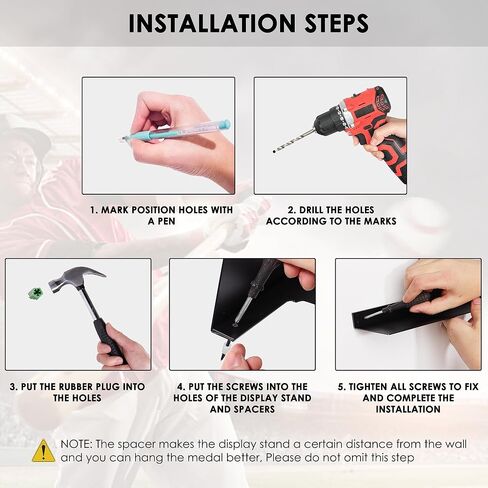 INSTALLATION STEPS

1. MARK POSITION HOLES WITH A PEN

2. DRILL THE HOLES ACCORDING TO THE MARKS

3. PUT THE RUBBER PLUG INTO THE HOLES

4. PUT THE SCREWS INTO THE HOLES OF THE DISPLAY STAND AND SPACERS

5. TIGHTEN ALL SCREWS TO FIX AND COMPLETE THE INSTALLATION

NOTE: The spacer makes the display stand a certain distance from the wall and you can hang the medal better, Please do not omit this step