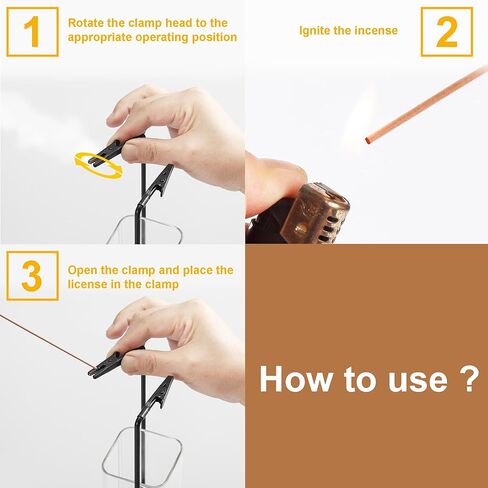 1

Rotate the clamp head to the appropriate operating position

Ignite the incense

2

3

Open the clamp and place the license in the clamp

How to use ?