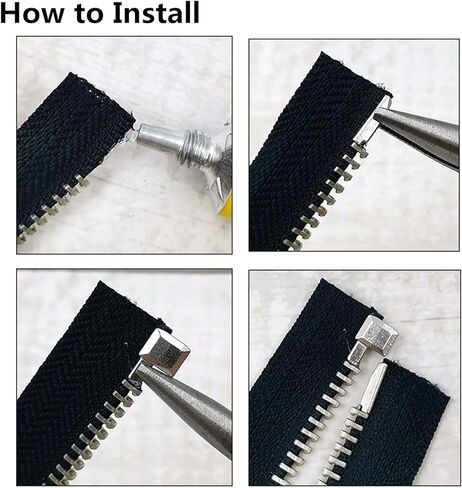 How to Install