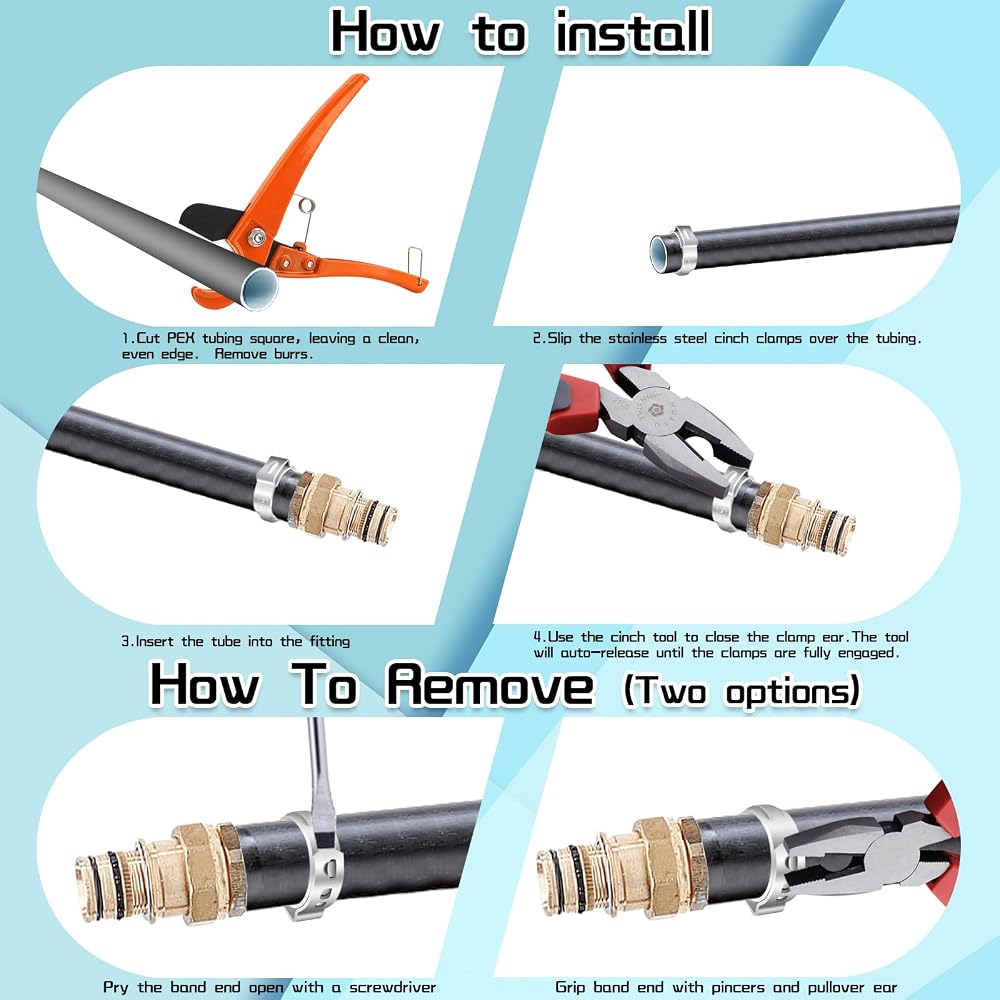 How to install

1.Cut PEX tubing square, leaving a clean, even edge. Remove burrs.

2.Slip the stainless steel cinch clamps over the tubing.

3.Insert the tube into the fitting

4.Use the cinch tool to close the clamp ear.The tool will auto-release until the clamps are fully engaged.

How To Remove (Two options)

Pry the band end open with a screwdriver

Grip band end with pincers and pullover ear