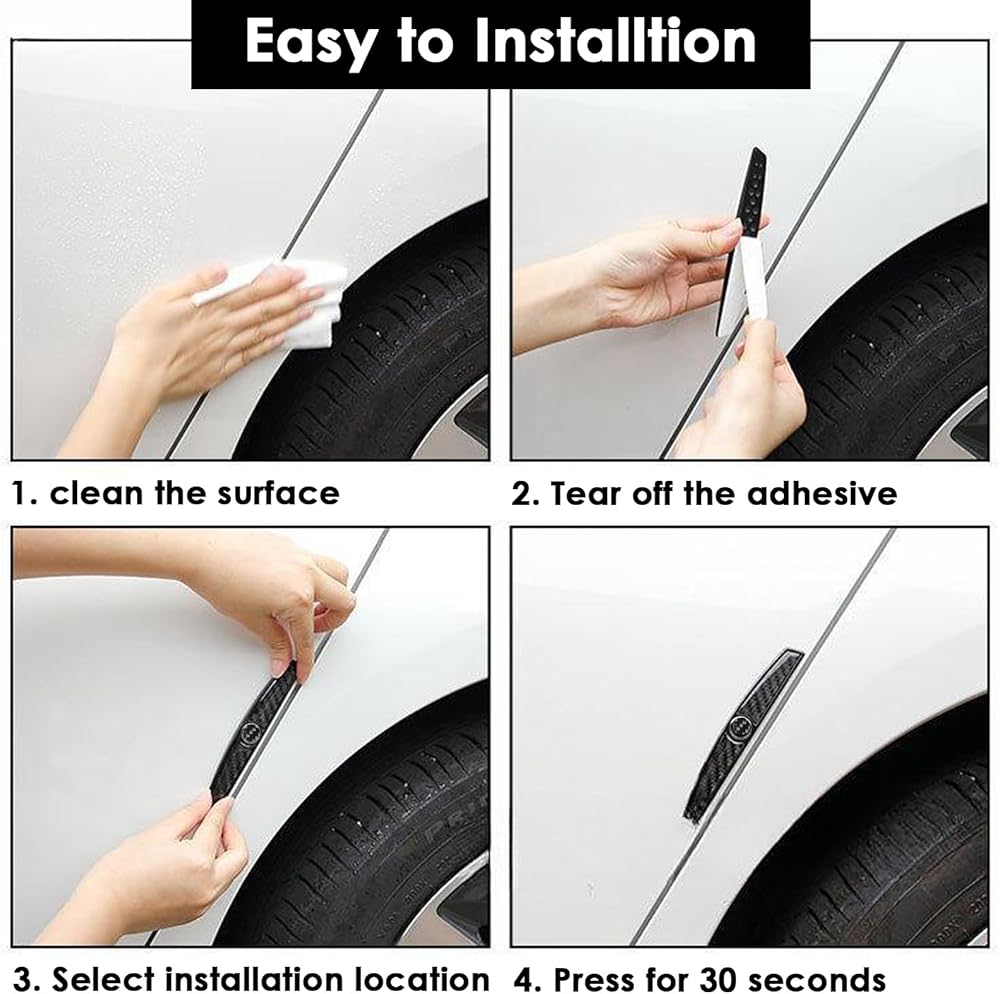 Easy to Installtion

1. clean the surface

2. Tear off the adhesive

3. Select installation location

4. Press for 30 seconds