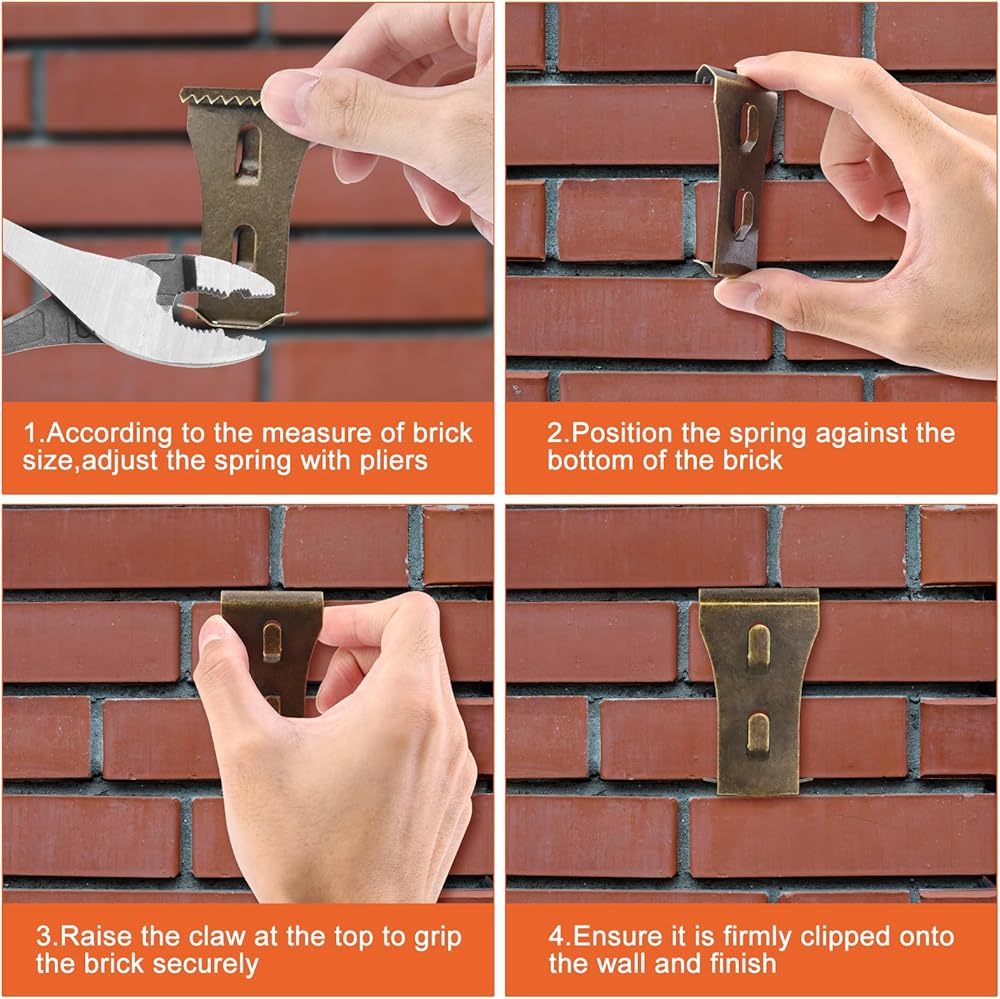 1.According to the measure of brick size,adjust the spring with pliers

2.Position the spring against the bottom of the brick

3.Raise the claw at the top to grip the brick securely

4.Ensure it is firmly clipped onto the wall and finish