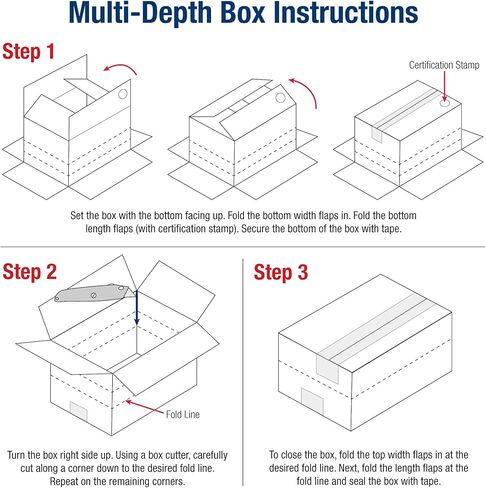 Multi-Depth Box Instructions

Step 1

Certification Stamp

Set the box with the bottom facing up. Fold the bottom width flaps in. Fold the bottom length flaps (with certification stamp). Secure the bottom of the box with tape.

Step 2

Fold Line

Turn the box right side up. Using a box cutter, carefully cut along a corner down to the desired fold line. Repeat on the remaining corners.

Step 3

To close the box, fold the top width flaps in at the desired fold line. Next, fold the length flaps at the fold line and seal the box with tape.