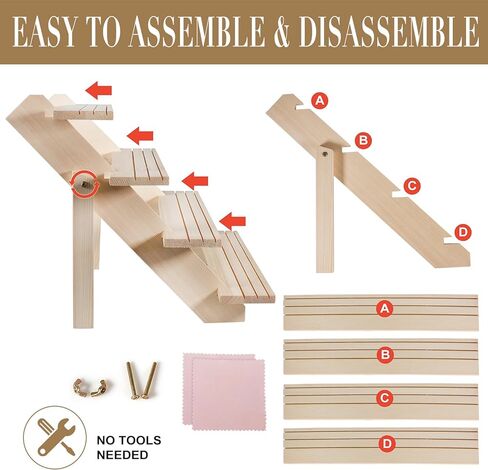 EASY TO ASSEMBLE & DISASSEMBLE

A

B

C

D

A

B

C

D

NO TOOLS NEEDED