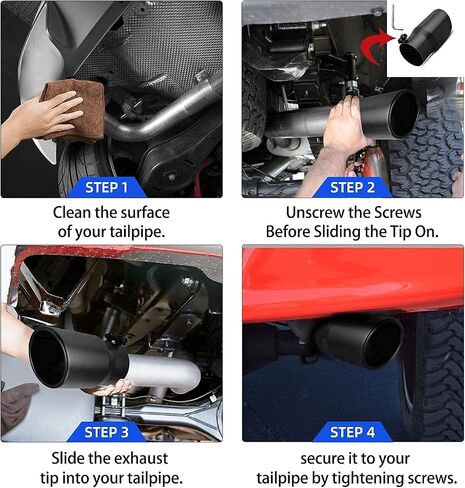 STEP 1

Clean the surface of your tailpipe.

STEP 2

Unscrew the Screws Before Sliding the Tip On.

STEP 3

Slide the exhaust tip into your tailpipe.

STEP 4

secure it to your tailpipe by tightening screws.