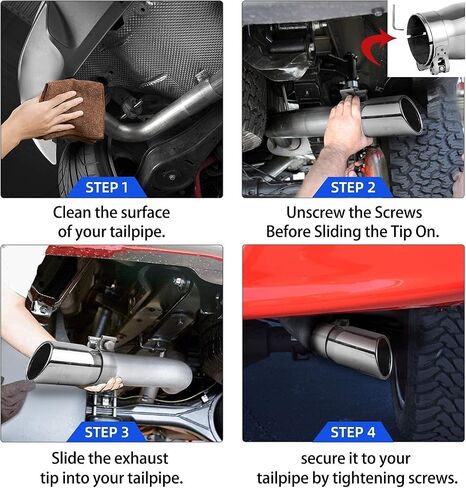 STEP 1

Clean the surface of your tailpipe.

STEP 2

Unscrew the Screws Before Sliding the Tip On.

STEP 3

Slide the exhaust tip into your tailpipe.

STEP 4

secure it to your tailpipe by tightening screws.