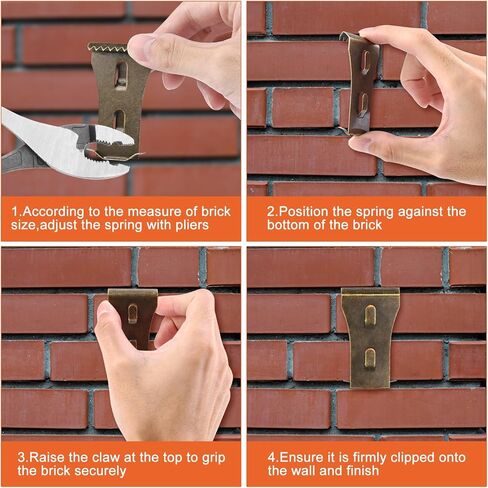 1.According to the measure of brick size,adjust the spring with pliers

2.Position the spring against the bottom of the brick

3.Raise the claw at the top to grip the brick securely

4.Ensure it is firmly clipped onto the wall and finish