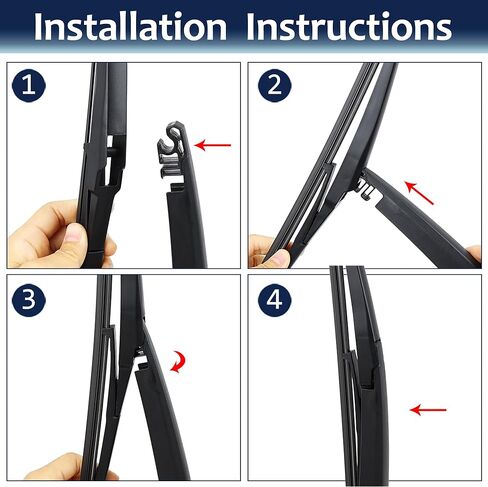 Installation Instructions

1

2

3

4