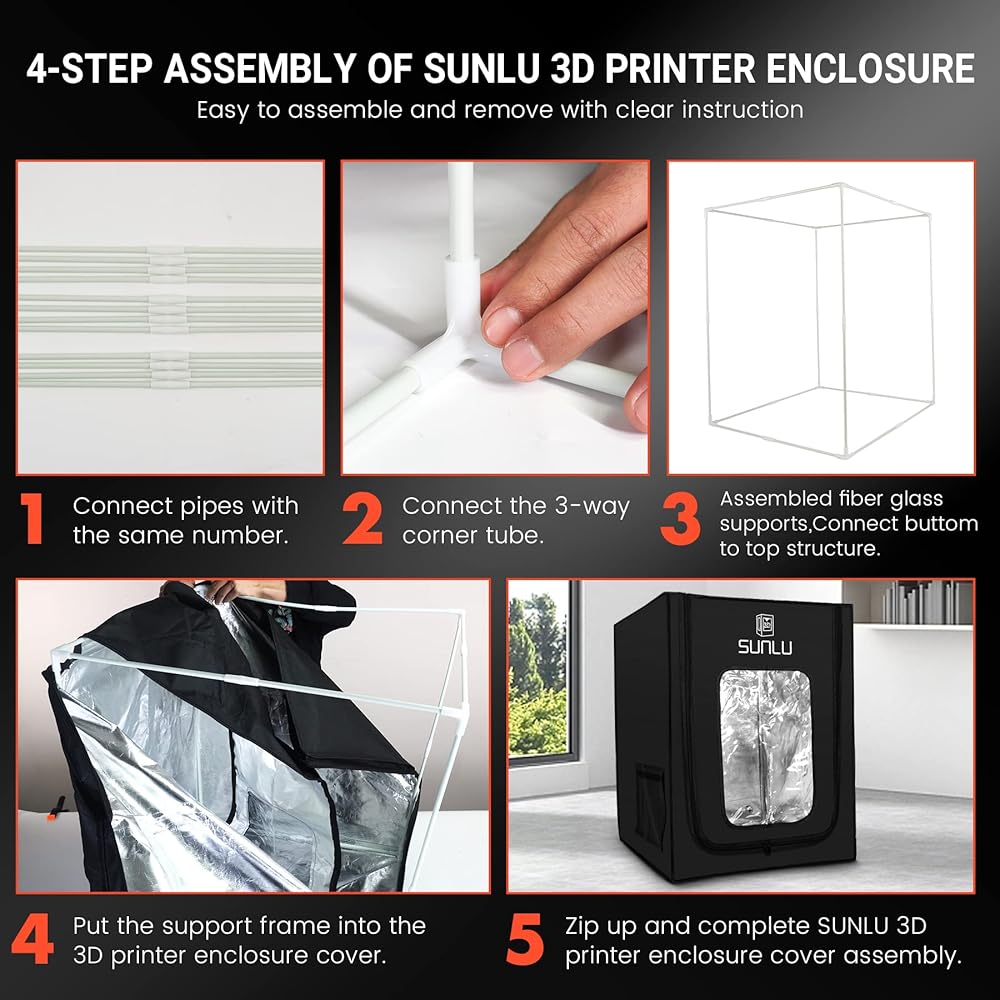 4-STEP ASSEMBLY OF SUNLU 3D PRINTER ENCLOSURE

Easy to assemble and remove with clear instruction

1 Connect pipes with the same number.

2 Connect the 3-way corner tube.

3 Assembled fiber glass supports,Connect buttom to top structure.

SUNLU

4 Put the support frame into the 3D printer enclosure cover.

5 Zip up and complete SUNLU 3D printer enclosure cover assembly.