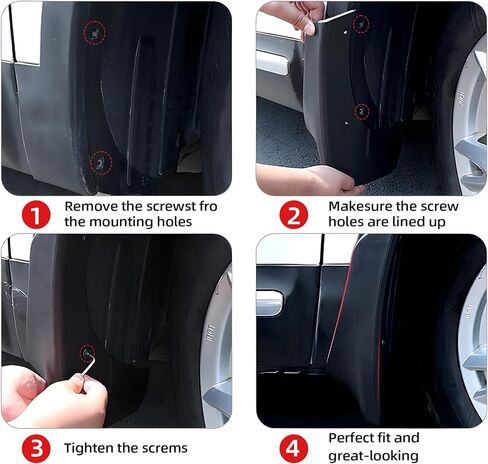 1 Remove the screwst fro the mounting holes

2 Makesure the screw holes are lined up

3 Tighten the screms

4 Perfect fit and great-looking