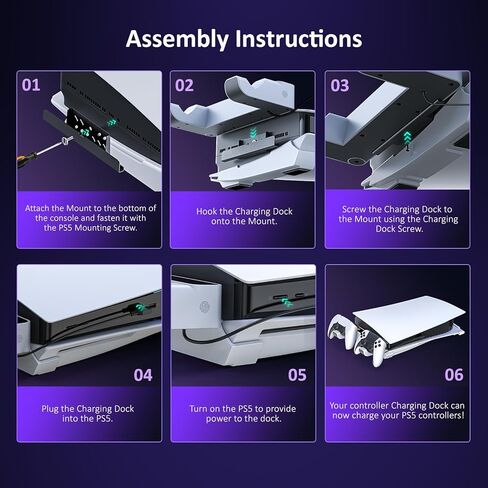 Assembly Instructions

01

Attach the Mount to the bottom of the console and fasten it with the PS5 Mounting Screw.

02

Hook the Charging Dock onto the Mount.

03

Screw the Charging Dock to the Mount using the Charging Dock Screw.

04

Plug the Charging Dock into the PS5.

05

Turn on the PS5 to provide power to the dock.

06

Your controller Charging Dock can now charge your PS5 controllers!