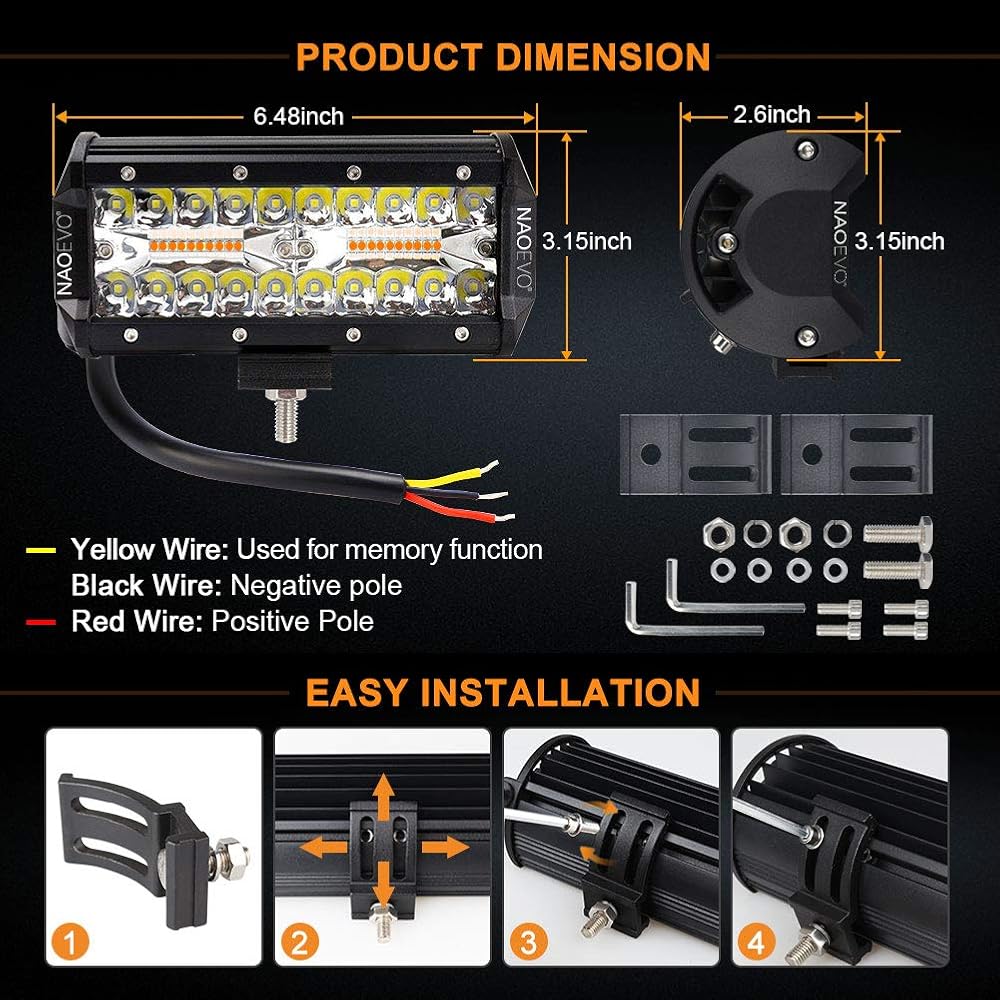 PRODUCT DIMENSION

6.48inch

NAOEVO

NAOEVO

3.15inch

2.6inch

NAOEVO

3.15inch

Yellow Wire: Used for memory function
Black Wire: Negative pole
Red Wire: Positive Pole

EASY INSTALLATION

1

2

3

4