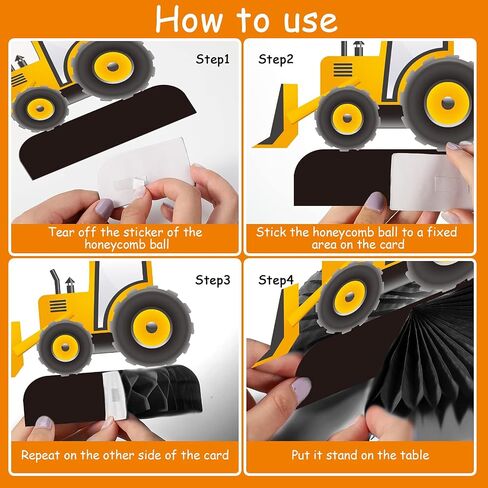 How to use

Step1

Tear off the sticker of the honeycomb ball

Step2

Stick the honeycomb ball to a fixed area on the card

Step3

Repeat on the other side of the card

Step4

Put it stand on the table